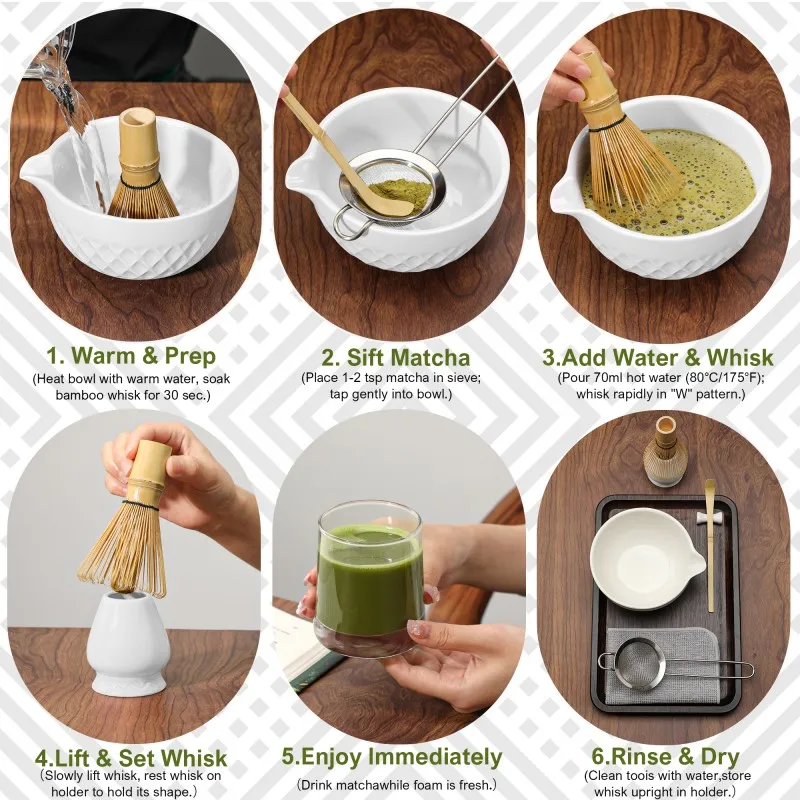 1. Warm & Prep
(Heat bowl with warm water, soak bamboo whisk for 30 sec.)

2. Sift Matcha
(Place 1-2 tsp matcha in sieve; tap gently into bowl.)

3.Add Water & Whisk
(Pour 70ml hot water (80°C/175°F); whisk rapidly in "W" pattern.)

4.Lift & Set Whisk
(Slowly lift whisk, rest whisk on holder to hold its shape.)

5.Enjoy Immediately
(Drink matchawhile foam is fresh.)

6.Rinse & Dry
(Clean toois with water,store whisk upright in holder.)