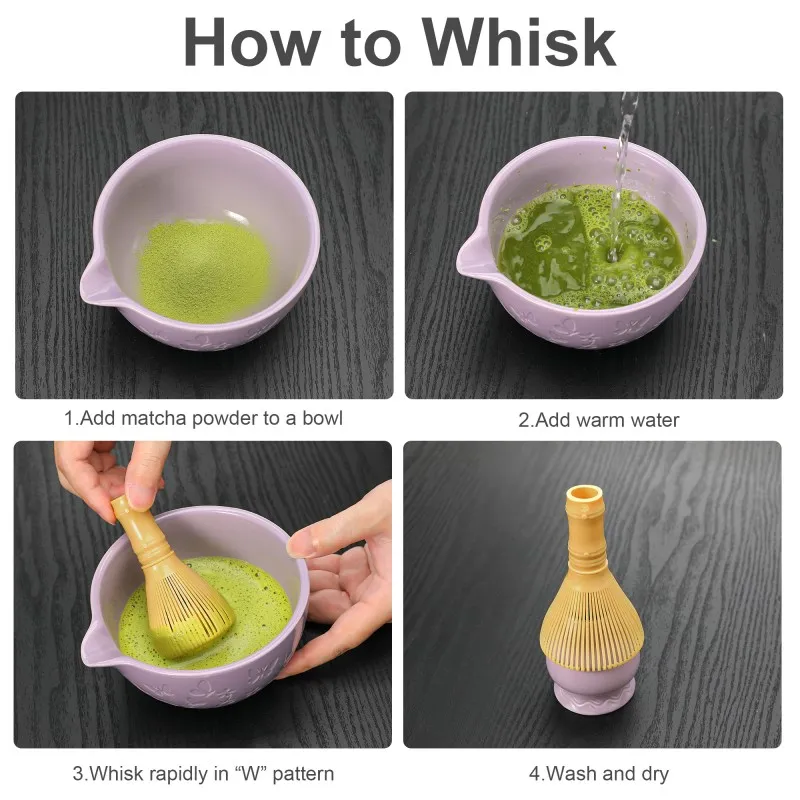 How to Whisk

1.Add matcha powder to a bowl

2.Add warm water

3.Whisk rapidly in “W” pattern

4.Wash and dry